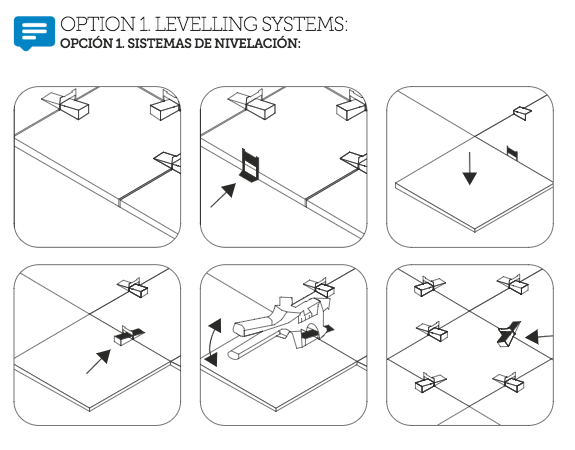 OPTION 1. LEVELLING SYSTEMS:
OPCIÓN 1. SISTEMAS DE NIVELACIÓN: